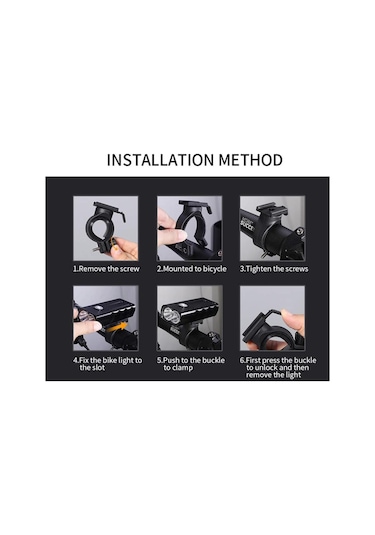 INSTALLATION METHOD

1.Remove the screw

2.Mounted to bicycle

3.Tighten the screws

4.Fix the bike light to the slot

5.Push to the buckle to clamp

6.First press the buckle to unlock and then remove the light