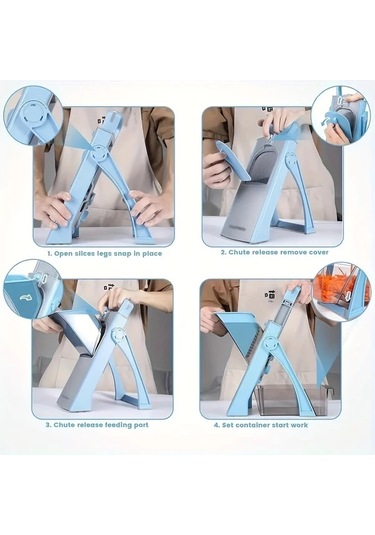 1. Open slices legs snap in place

2. Chute release remove cover

3. Chute release feeding port

4. Set container start work