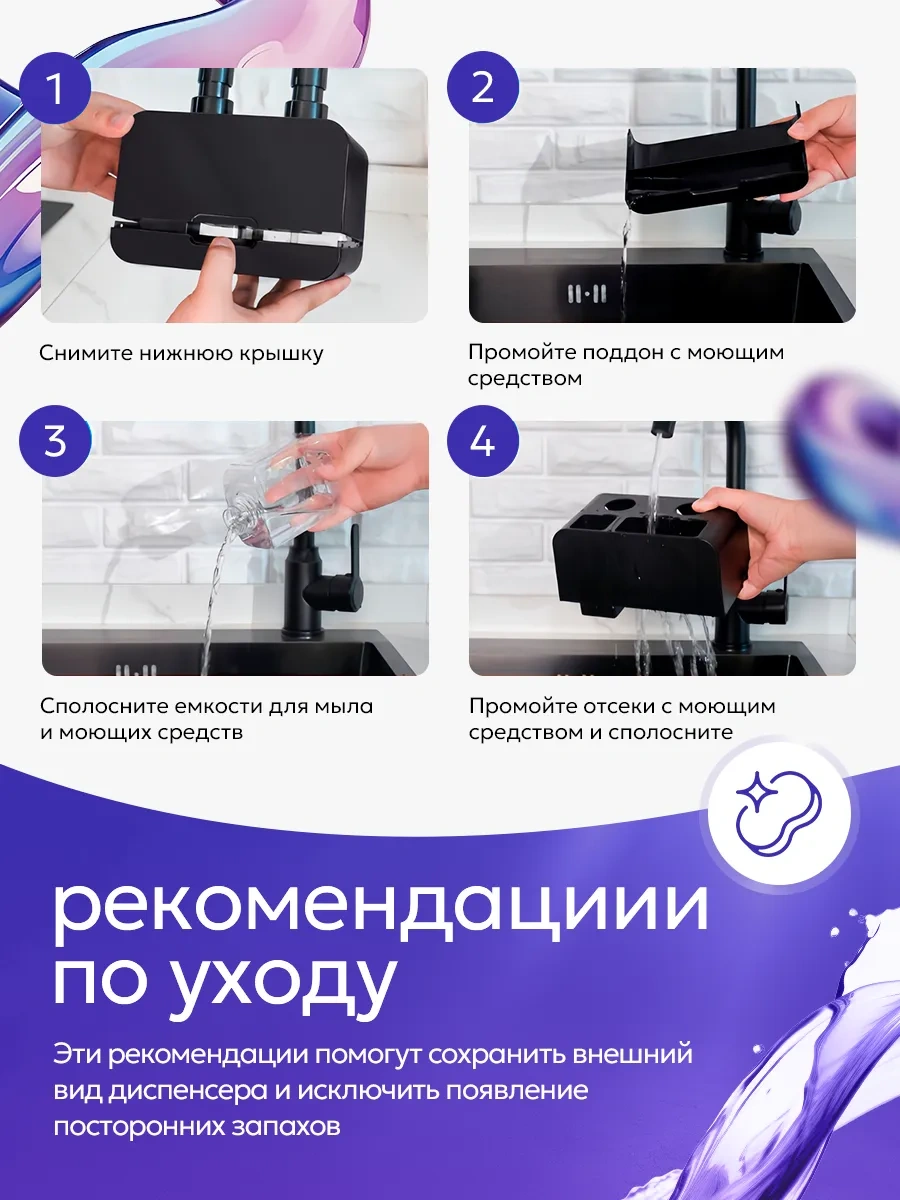 1

Снимите нижнюю крышку

2

Промойте поддон с моющим средством

3

Сполосните емкости для мыла и моющих средств

4

Промойте отсеки с моющим средством и сполосните

рекомендациии по уходу

Эти рекомендации помогут сохранить внешний вид диспенсера и исключить появление посторонних запахов