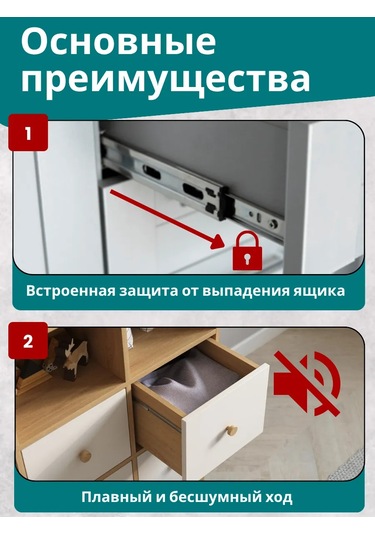 Основные преимущества

1

Встроенная защита от выпадения ящика

2

Плавный и бесшумный ход