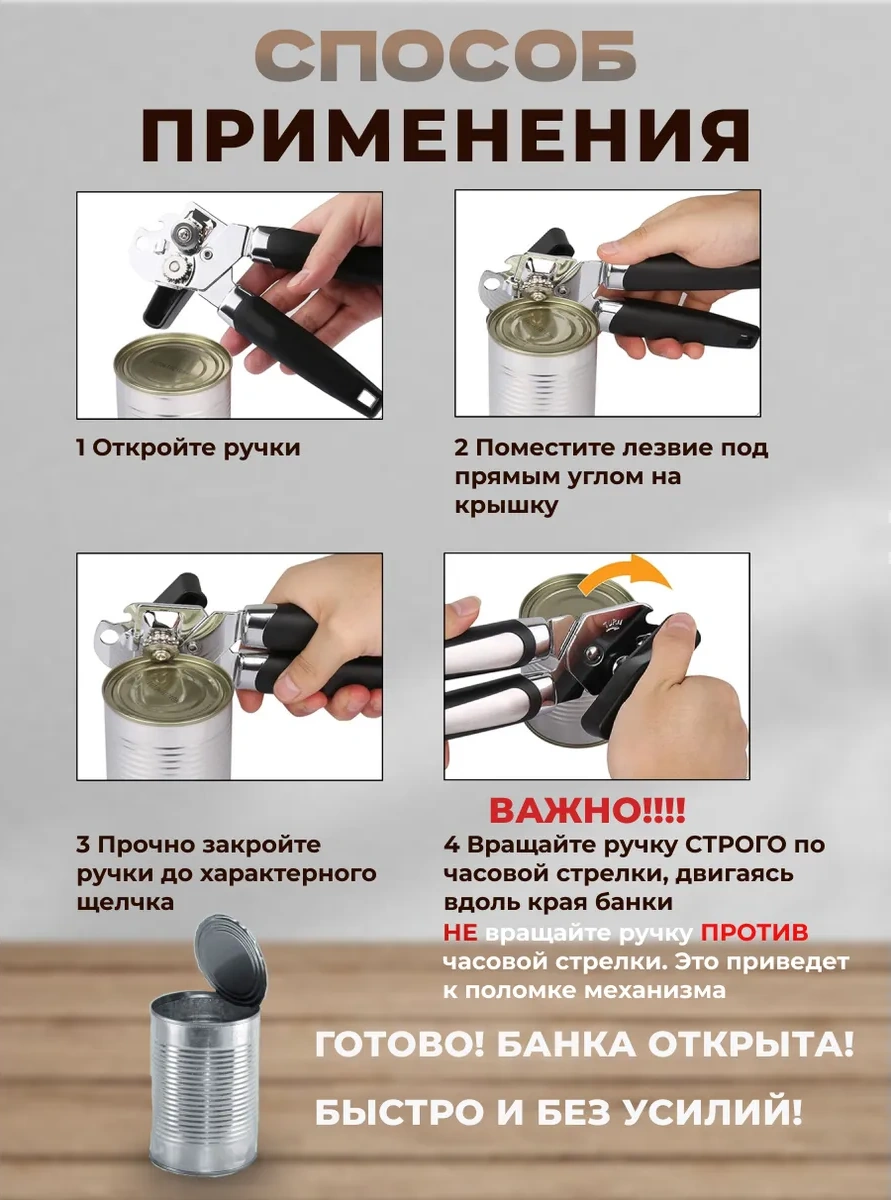 СПОСОБ
ПРИМЕНЕНИЯ

1 Откройте ручки

2 Поместите лезвие под прямым углом на крышку

3 Прочно закройте ручки до характерного щелчка

ВАЖНО!!!!

4 Вращайте ручку СТРОГО по часовой стрелки, двигаясь вдоль края банки
НЕ вращайте ручку ПРОТИВ часовой стрелки. Это приведет к поломке механизма

ГОТОВО! БАНКА ОТКРЫТА!

БЫСТРО И БЕЗ УСИЛИЙ!