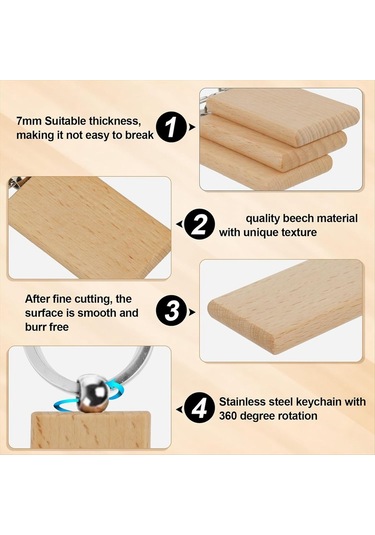 7mm Suitable thickness, making it not easy to break

1

2

quality beech material with unique texture

After fine cutting, the surface is smooth and burr free

3

4

Stainless steel keychain with 360 degree rotation