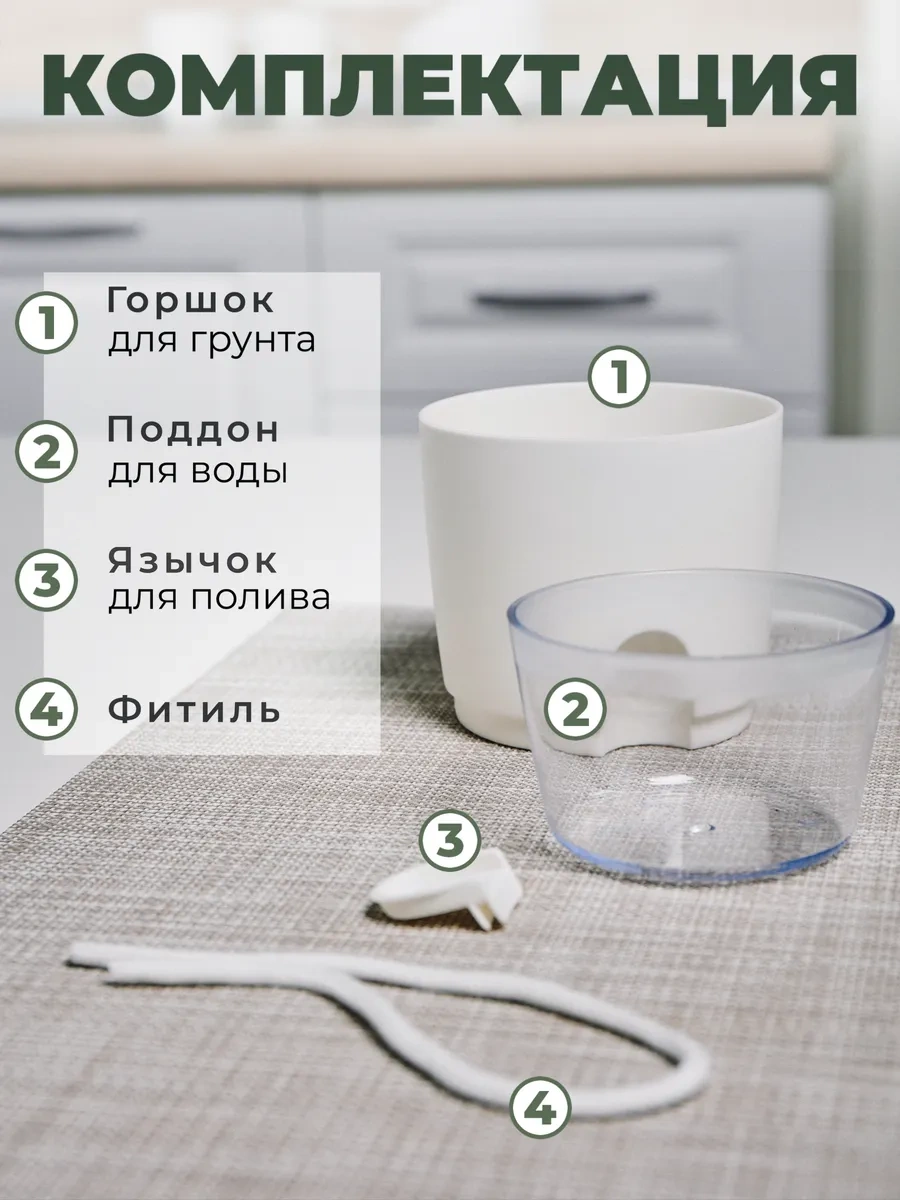 КОМПЛЕКТАЦИЯ

1 Горшок для грунта

2 Поддон для воды

3 Язычок для полива

4 Фитиль

1

2

3

4