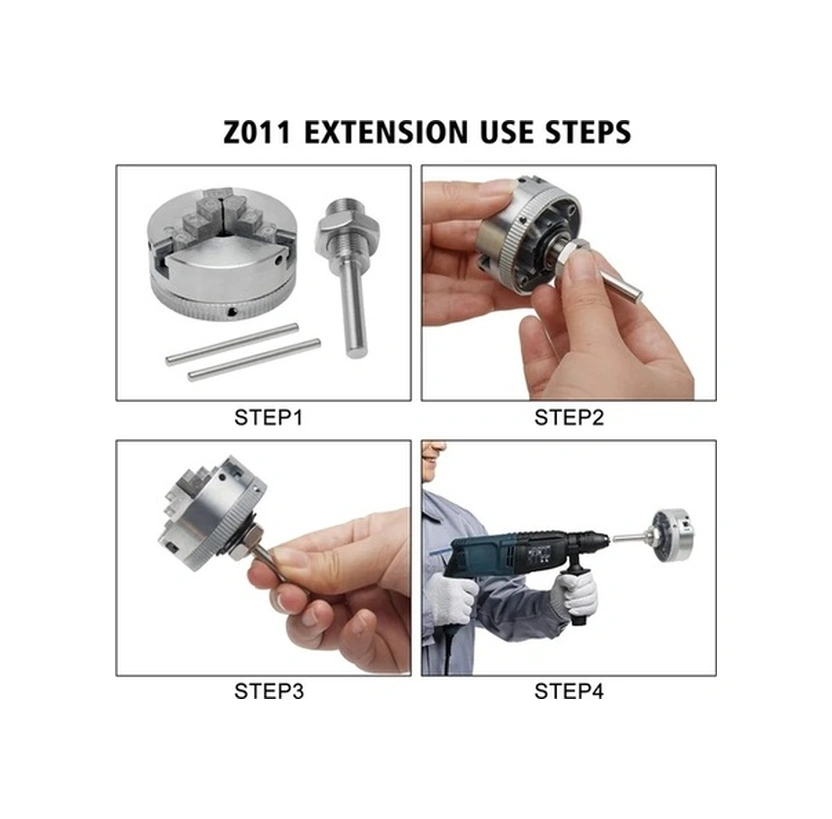 Z011 EXTENSION USE STEPS

STEP1

STEP2

STEP3

STEP4