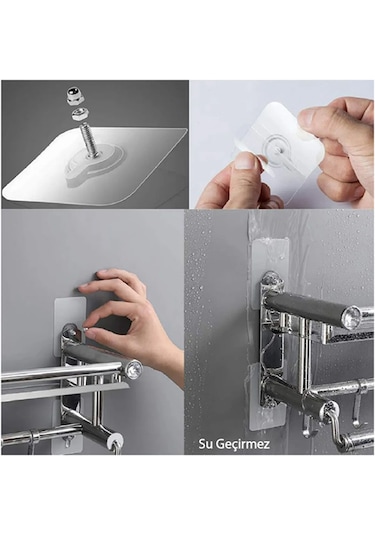 Su Geçirmez