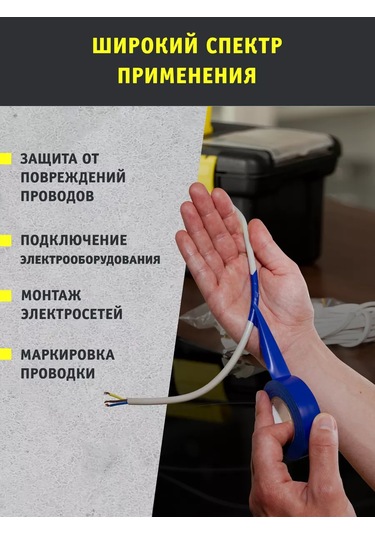 ШИРОКИЙ СПЕКТР ПРИМЕНЕНИЯ

ЗАЩИТА ОТ ПОВРЕЖДЕНИЙ ПРОВОДОВ

ПОДКЛЮЧЕНИЕ ЭЛЕКТРООБОРУДОВАНИЯ

МОНТАЖ ЭЛЕКТРОСЕТЕЙ

МАРКИРОВКА ПРОВОДКИ