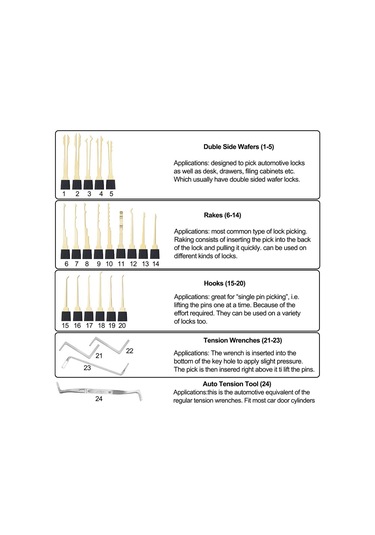 1 2 3 4 5

Duble Side Wafers (1-5)

Applications: designed to pick automotive locks as well as desk, drawers, filing cabinets etc. Which usually have double sided wafer locks.

6 7 8 9 10 11 12 13 14

Rakes (6-14)

Applications: most common type of lock picking. Raking consists of inserting the pick into the back of the lock and pulling it quickly. can be used on different kinds of locks.

15 16 17 18 19 20

Hooks (15-20)

Applications: great for "single pin picking", i.e. lifting the pins one at a time. Because of the effort required. They can be used on a variety of locks too.

21 22 23

Tension Wrenches (21-23)

Applications: The wrench is inserted into the bottom of the key hole to apply slight pressure. The pick is then insered right above it ti lift the pins.

24

Auto Tension Tool (24)

Applications:this is the automotive equivalent of the regular tension wrenches. Fit most car door cylinders