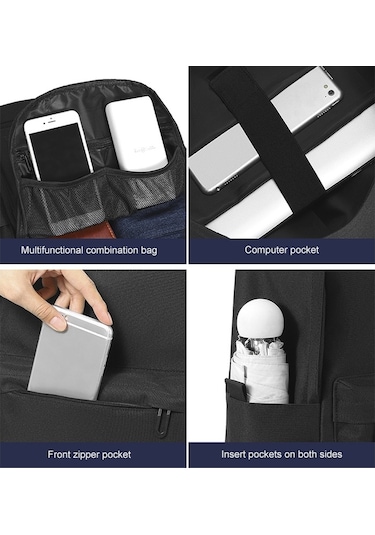 Multifunctional combination bag

Computer pocket

Front zipper pocket

Insert pockets on both sides