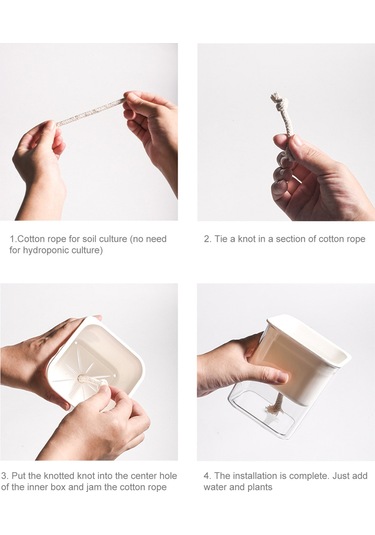 1.Cotton rope for soil culture (no need for hydroponic culture)

2. Tie a knot in a section of cotton rope

3. Put the knotted knot into the center hole of the inner box and jam the cotton rope

4. The installation is complete. Just add water and plants