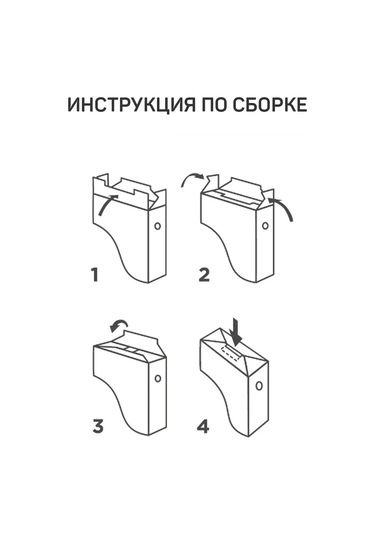 ИНСТРУКЦИЯ ПО СБОРКЕ

1

2

3

4