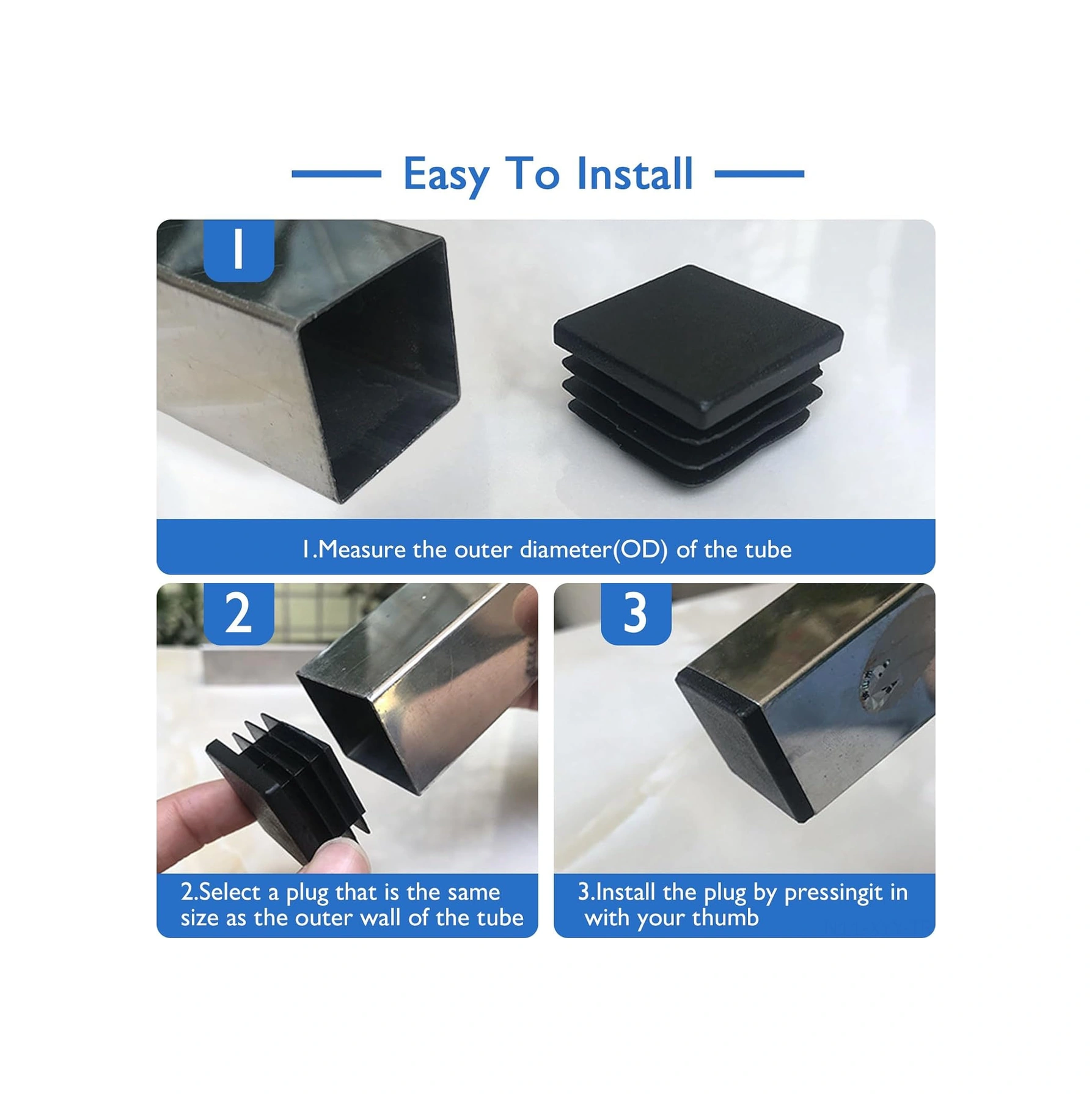 Easy To Install

1

1.Measure the outer diameter(OD) of the tube

2

2.Select a plug that is the same size as the outer wall of the tube

3

3.Install the plug by pressingit in with your thumb