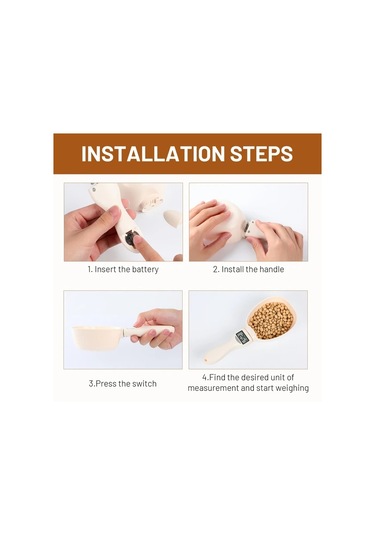 INSTALLATION STEPS

1. Insert the battery

2. Install the handle

3.Press the switch

4.Find the desired unit of measurement and start weighing