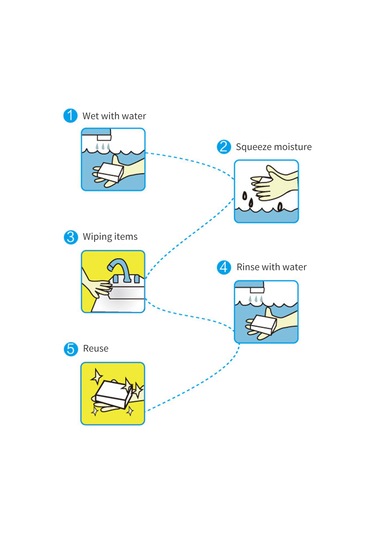 1 Wet with water

2 Squeeze moisture

3 Wiping items

4 Rinse with water

5 Reuse