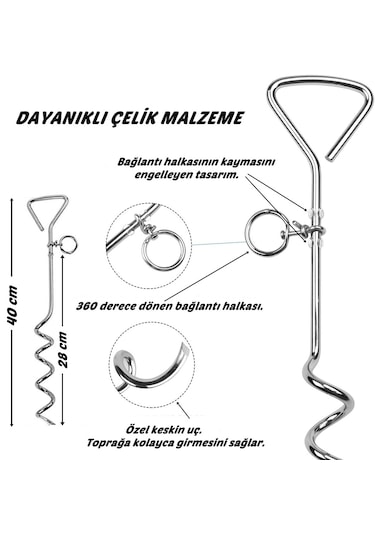 DAYANIKLI ÇELİK MALZEME

Bağlantı halkasının kaymasını engelleyen tasarım.

40 cm

28 cm

360 derece dönen bağlantı halkası.

Özel keskin uç.
Toprağa kolayca girmesini sağlar.