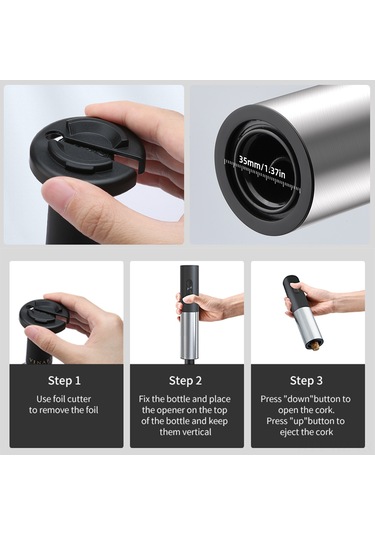 35mm/1.37in

Step 1

Use foil cutter to remove the foil

Step 2

Fix the bottle and place the opener on the top of the bottle and keep them vertical

Step 3

Press "down"button to open the cork. Press "up"button to eject the cork