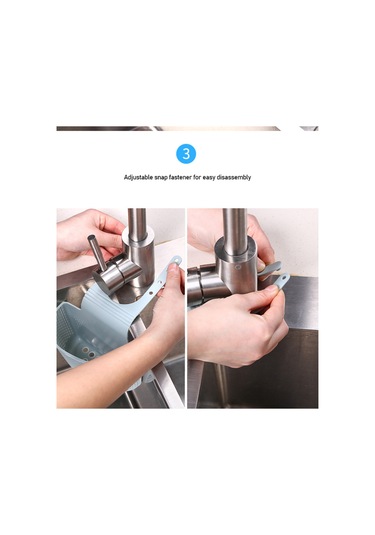 3

Adjustable snap fastener for easy disassembly