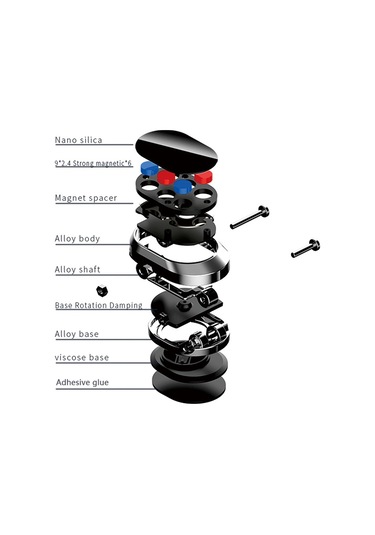 Nano silica

9*2.4 Strong magnetic*6

Magnet spacer

Alloy body

Alloy shaft

Base Rotation Damping

Alloy base

viscose base

Adhesive glue