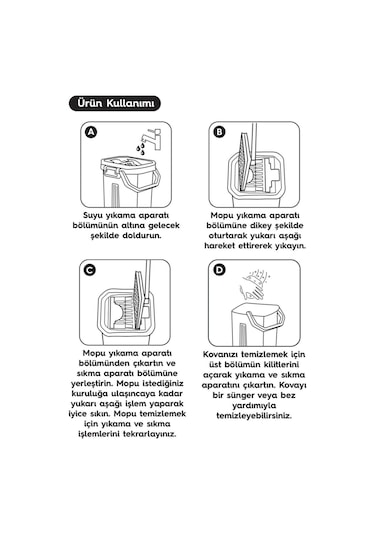 Ürün Kullanımı

A

Suyu yıkama aparatı bölümünün altına gelecek şekilde doldurun.

B

Mopu yıkama aparatı bölümüne dikey şekilde oturtarak yukarı aşağı hareket ettirerek yıkayın.

C

Mopu yıkama aparatı bölümünden çıkartın ve sıkma aparatı bölümüne yerleştirin. Mopu istediğiniz kuruluğa ulaşıncaya kadar yukarı aşağı işlem yaparak iyice sıkın. Mopu temizlemek için yıkama ve sıkma işlemlerini tekrarlayınız.

D

Kovanızı temizlemek için üst bölümün kilitlerini açarak yıkama ve sıkma aparatını çıkartın. Kovayı bir sünger veya bez yardımıyla temizleyebilirsiniz.