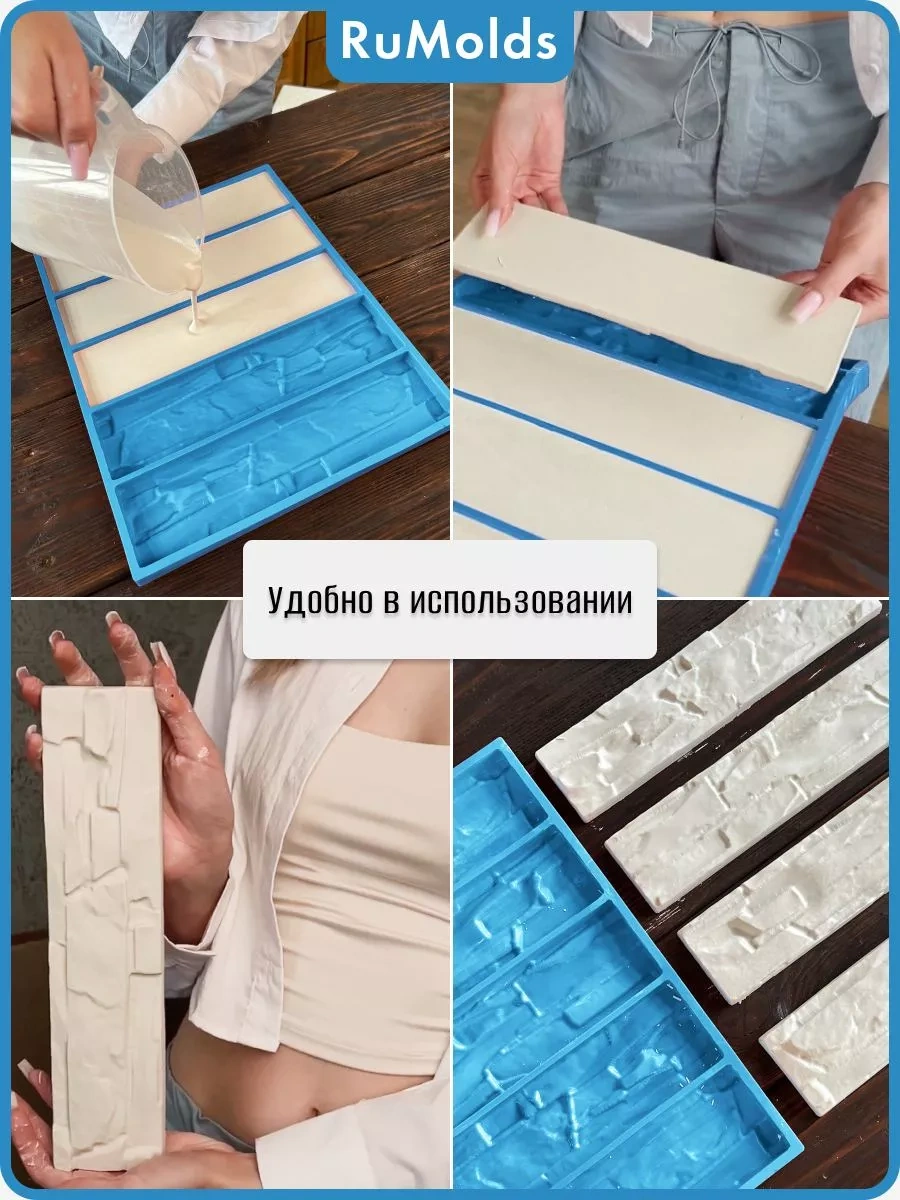 RuMolds

Удобно в использовании