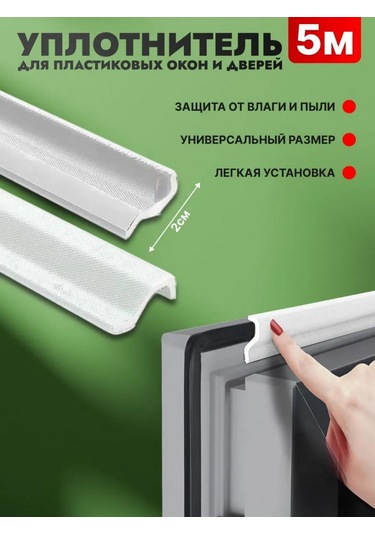 УПЛОТНИТЕЛЬ 5М
ДЛЯ ПЛАСТИКОВЫХ ОКОН И ДВЕРЕЙ

ЗАЩИТА ОТ ВЛАГИ И ПЫЛИ

УНИВЕРСАЛЬНЫЙ РАЗМЕР

ЛЕГКАЯ УСТАНОВКА

2СМ