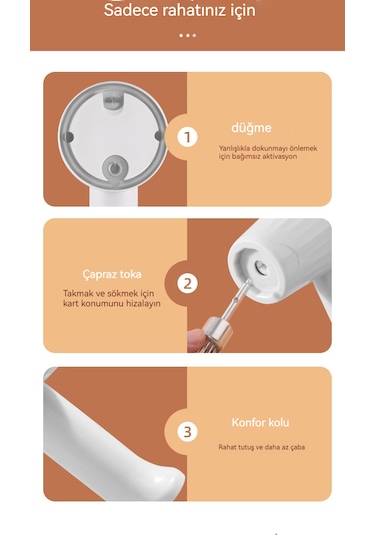 Sadece rahatınız için

...

1

düğme

Yanlışlıkla dokunmayı önlemek için bağımsız aktivasyon

Çapraz toka

Takmak ve sökmek için kart konumunu hizalayın

2

3

Konfor kolu

Rahat tutuş ve daha az çaba