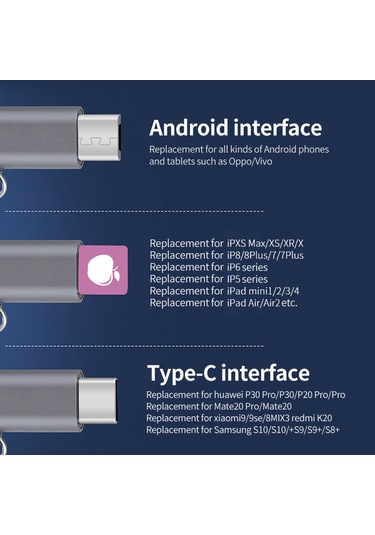 Android interface

Replacement for all kinds of Android phones and tablets such as Oppo/Vivo

Replacement for iPXS Max/XS/XR/X
Replacement for iP8/8Plus/7/7Plus
Replacement for iP6 series
Replacement for IP5 series
Replacement for iPad mini1/2/3/4
Replacement for iPad Air/Air2 etc.

Type-C interface

Replacement for huawei P30 Pro/P30/P20 Pro/Pro
Replacement for Mate20 Pro/Mate20
Replacement for xiaomi9/9se/8MIX3 redmi K20
Replacement for Samsung S10/S10/+S9/S9+/S8+