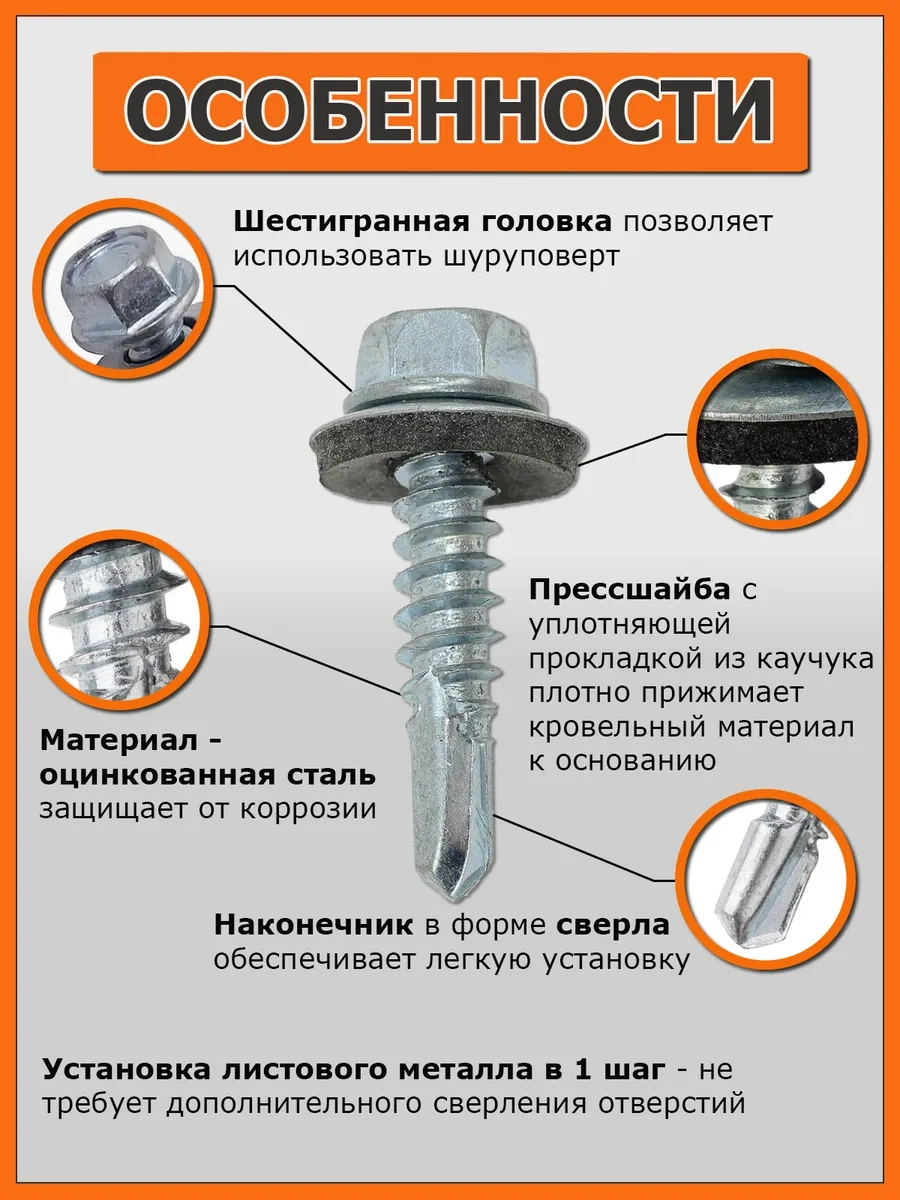 ОСОБЕННОСТИ

Шестигранная головка позволяет использовать шуруповерт

Прессшайба с уплотняющей прокладкой из каучука плотно прижимает кровельный материал к основанию

Материал - оцинкованная сталь защищает от коррозии

Наконечник в форме сверла обеспечивает легкую установку

Установка листового металла в 1 шаг - не требует дополнительного сверления отверстий