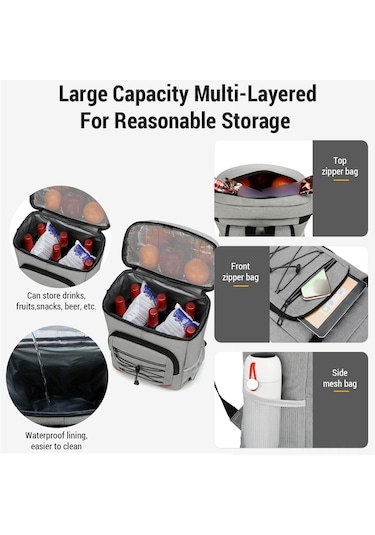 Large Capacity Multi-Layered
For Reasonable Storage

Can store drinks, fruits,snacks, beer, etc.

Waterproof lining, easier to clean

Top zipper bag

Front zipper bag

Side mesh bag