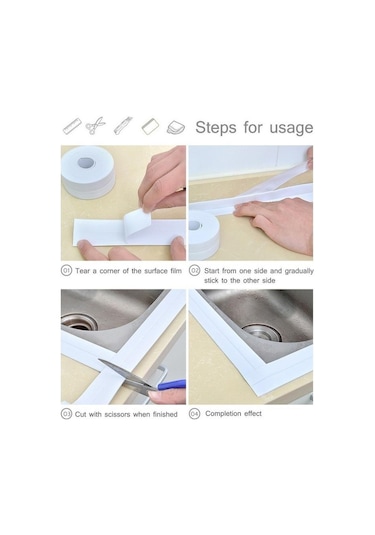 Steps for usage

01 Tear a corner of the surface film

02 Start from one side and gradually stick to the other side

03 Cut with scissors when finished

04 Completion effect