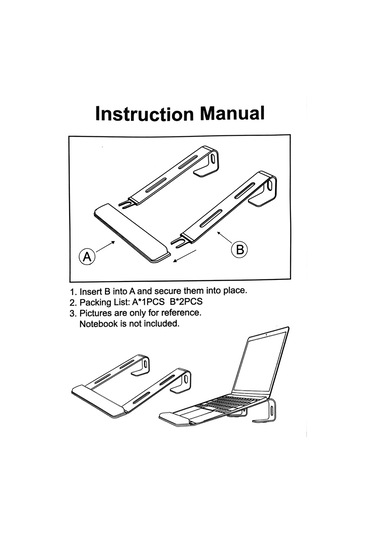 Instruction Manual

A

B

1. Insert B into A and secure them into place.
2. Packing List: A*1PCS B*2PCS
3. Pictures are only for reference.
Notebook is not included.