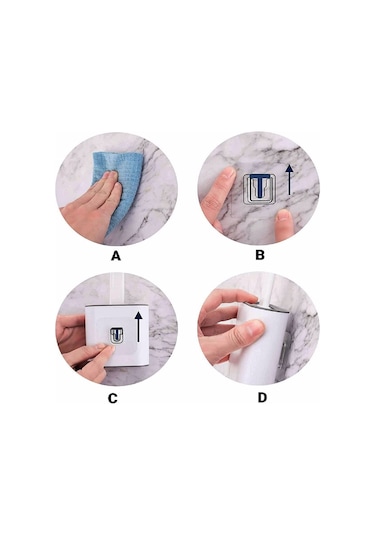 A

B

C

D