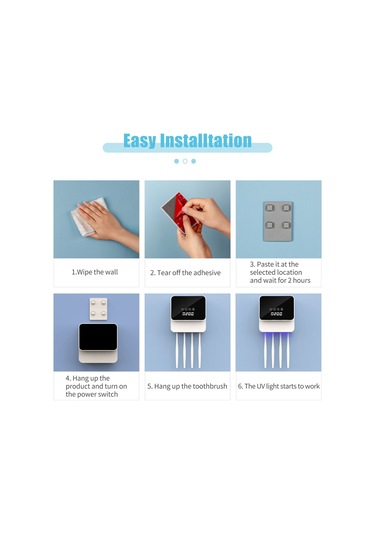 Easy Installtation

1.Wipe the wall

2. Tear off the adhesive

3. Paste it at the selected location and wait for 2 hours

4. Hang up the product and turn on the power switch

5. Hang up the toothbrush

6. The UV light starts to work