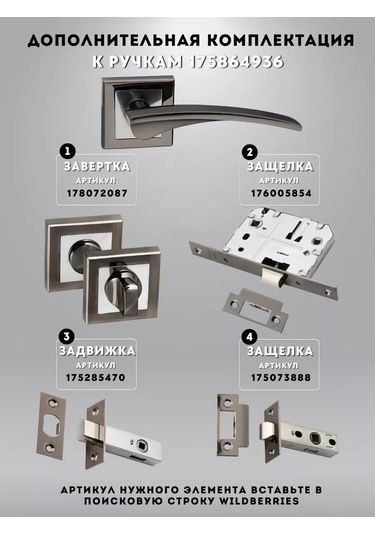 ДОПОЛНИТЕЛЬНАЯ КОМПЛЕКТАЦИЯ
К РУЧКАМ 175864936

1
ЗАВЕРТКА
АРТИКУЛ
178072087

2
ЗАЩЕЛКА
АРТИКУЛ
176005854

3
ЗАДВИЖКА
АРТИКУЛ
175285470

4
ЗАЩЕЛКА
АРТИКУЛ
175073888

АРТИКУЛ НУЖНОГО ЭЛЕМЕНТА ВСТАВЬТЕ В ПОИСКОВУЮ СТРОКУ WILDBERRIES