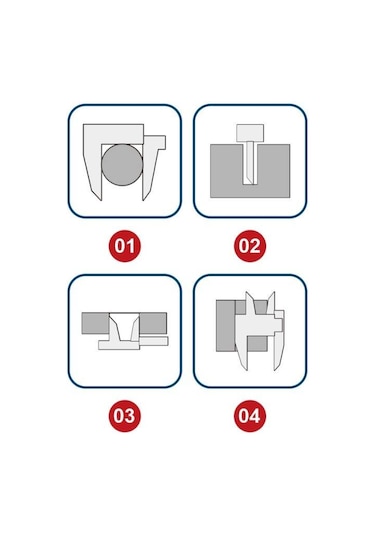 01

02

03

04