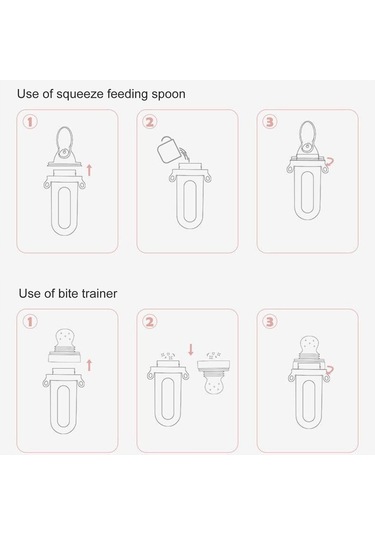 Use of squeeze feeding spoon

1

2

3

Use of bite trainer

1

2

3