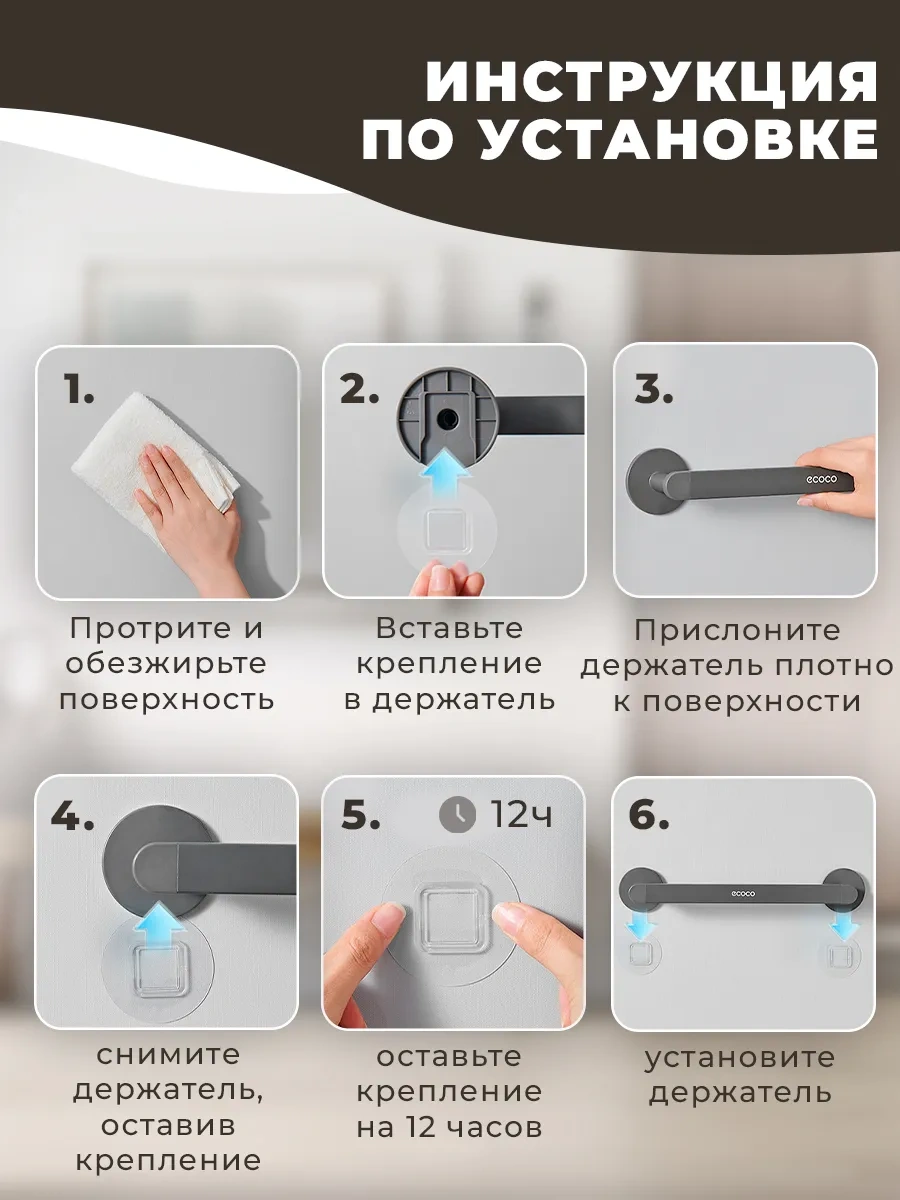 ИНСТРУКЦИЯ ПО УСТАНОВКЕ

1.

Протрите и обезжирьте поверхность

2.

Вставьте крепление в держатель

3.

ecoco

Прислоните держатель плотно к поверхности

4.

снимите держатель, оставив крепление

5.

12ч

оставьте крепление на 12 часов

6.

ecoco

установите держатель