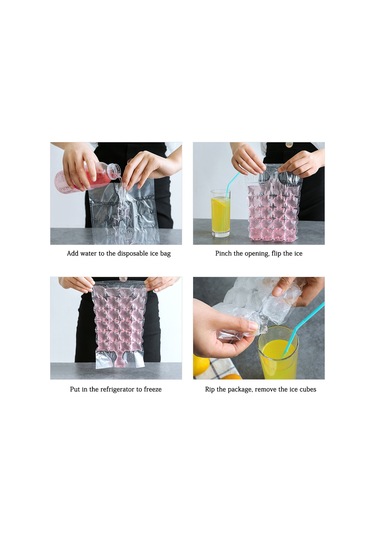 Add water to the disposable ice bag

Pinch the opening, flip the ice

Put in the refrigerator to freeze

Rip the package, remove the ice cubes