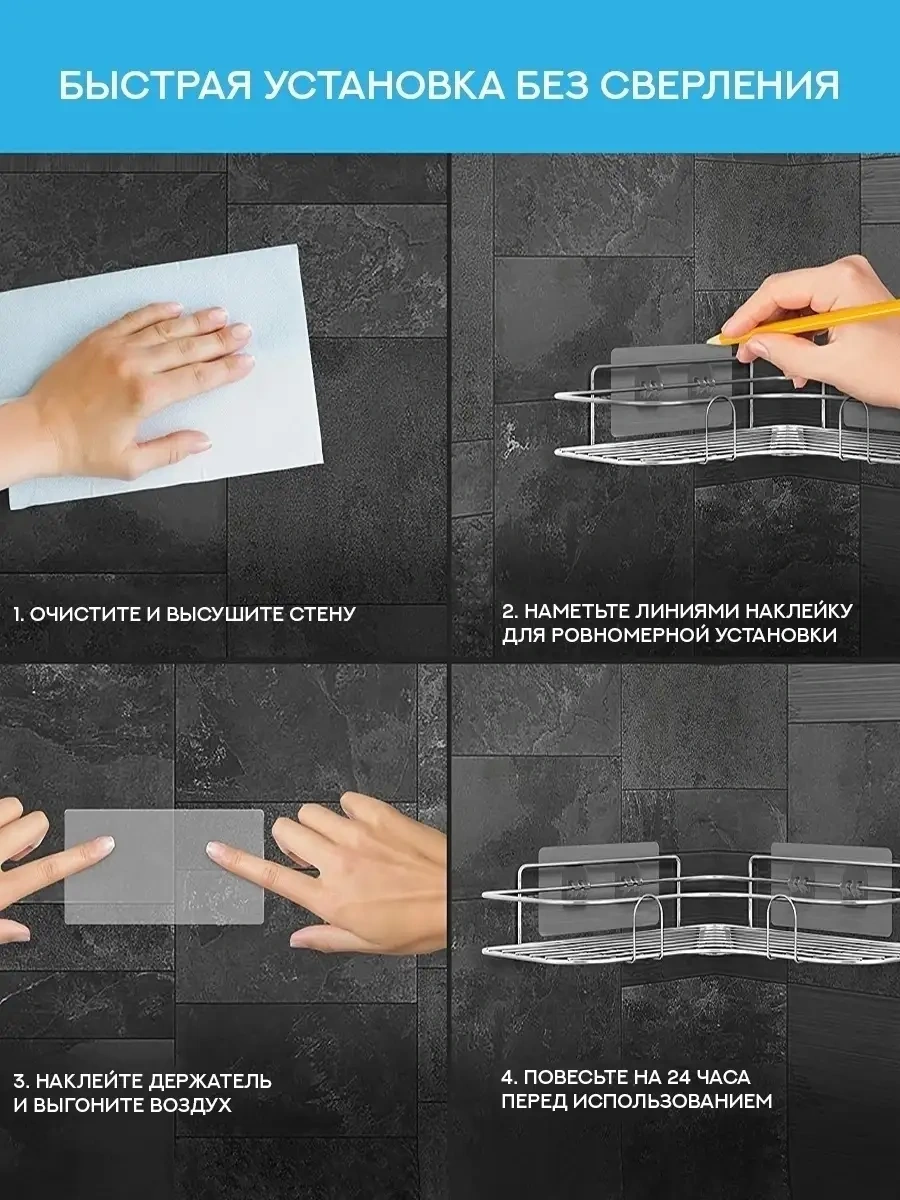 БЫСТРАЯ УСТАНОВКА БЕЗ СВЕРЛЕНИЯ

1. ОЧИСТИТЕ И ВЫСУШИТЕ СТЕНУ

2. НАМЕТЬТЕ ЛИНИЯМИ НАКЛЕЙКУ ДЛЯ РОВНОМЕРНОЙ УСТАНОВКИ

3. НАКЛЕЙТЕ ДЕРЖАТЕЛЬ И ВЫГОНИТЕ ВОЗДУХ

4. ПОВЕСЬТЕ НА 24 ЧАСА ПЕРЕД ИСПОЛЬЗОВАНИЕМ