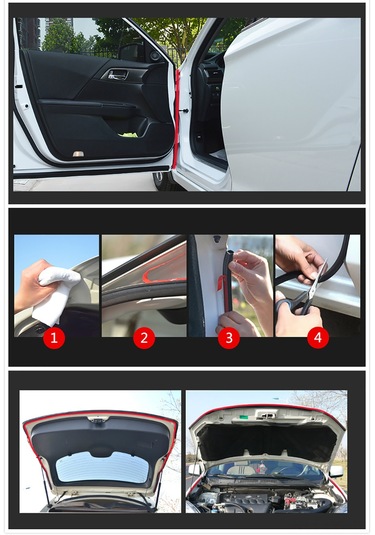 1

2

3

4