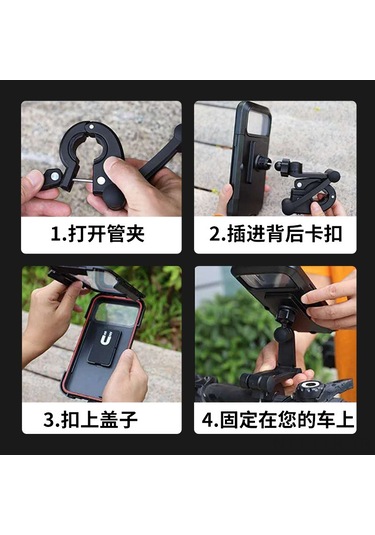 1.打开管夹

2.插进背后卡扣

3.扣上盖子

4.固定在您的车上