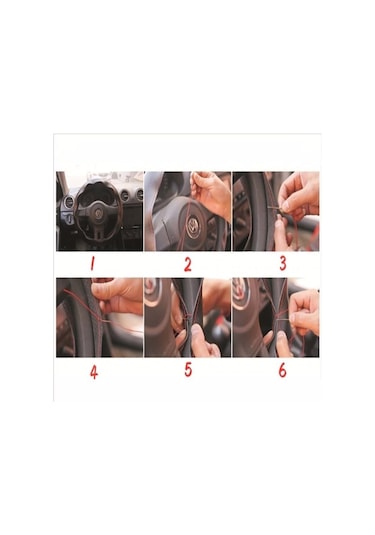 1 2 3

4 5 6