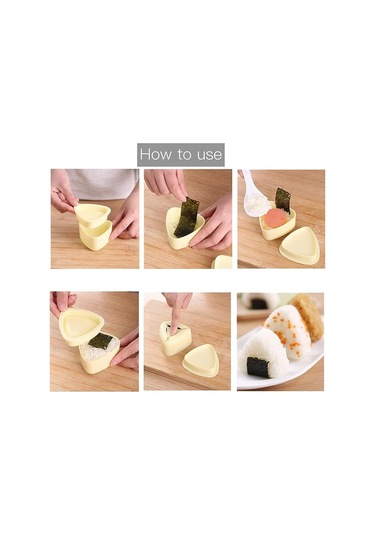 How to use