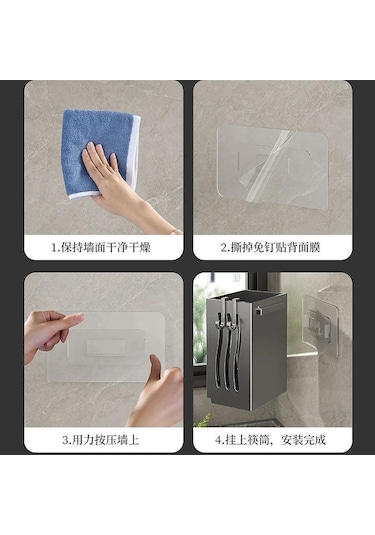 1.保持墙面干净干燥

2.撕掉免钉贴背面膜

3.用力按压墙上

4.挂上筷筒，安装完成