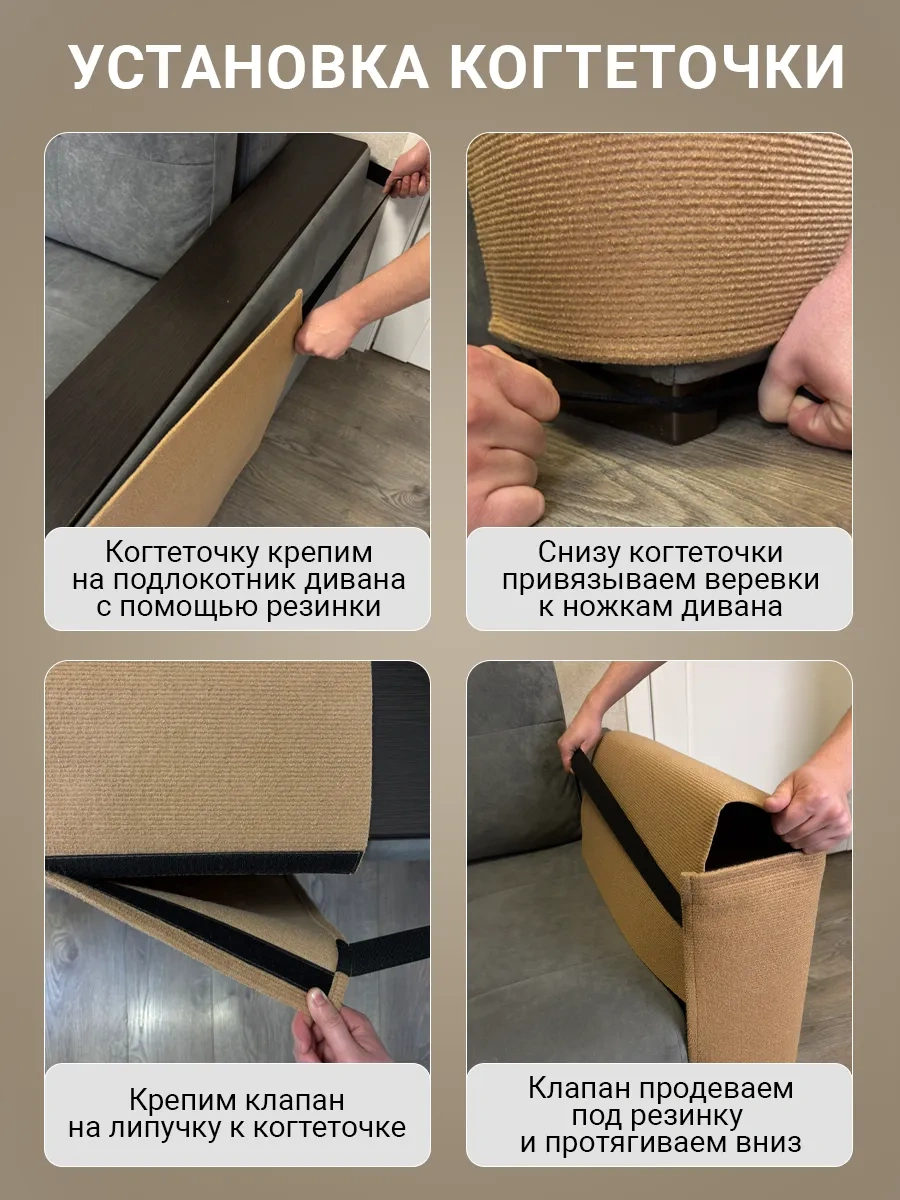 УСТАНОВКА КОГТЕТОЧКИ

Когтеточку крепим на подлокотник дивана с помощью резинки

Снизу когтеточки привязываем веревки к ножкам дивана

Крепим клапан на липучку к когтеточке

Клапан продеваем под резинку и протягиваем вниз