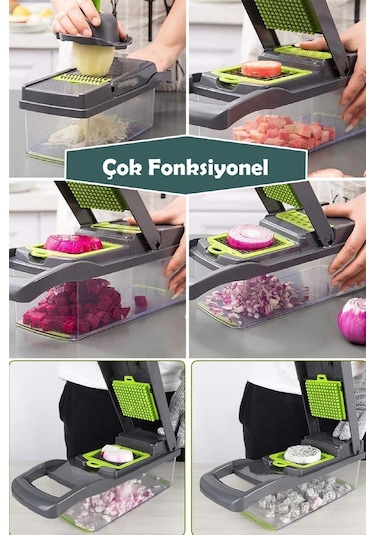 Çok Fonksiyonel