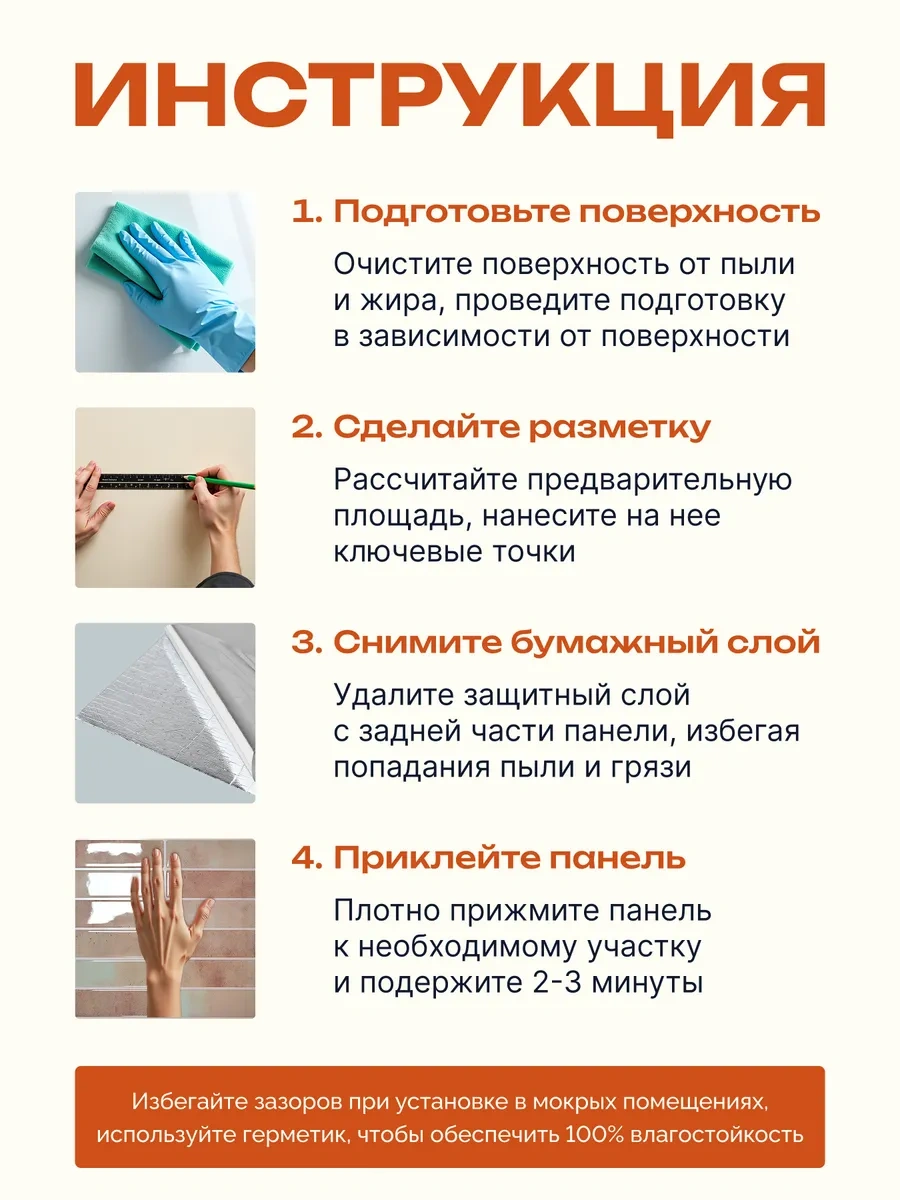 ИНСТРУКЦИЯ

1. Подготовьте поверхность

Очистите поверхность от пыли и жира, проведите подготовку в зависимости от поверхности

2. Сделайте разметку

Рассчитайте предварительную площадь, нанесите на нее ключевые точки

3. Снимите бумажный слой

Удалите защитный слой с задней части панели, избегая попадания пыли и грязи

4. Приклейте панель

Плотно прижмите панель к необходимому участку и подержите 2-3 минуты

Избегайте зазоров при установке в мокрых помещениях, используйте герметик, чтобы обеспечить 100% влагостойкость