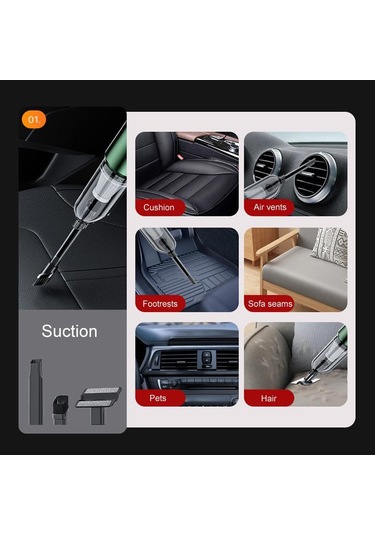 01.

Suction

Cushion

Air vents

Footrests

Sofa seams

Pets

Hair