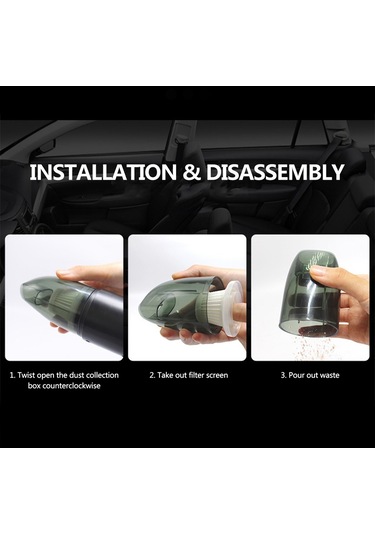 INSTALLATION & DISASSEMBLY

1. Twist open the dust collection box counterclockwise

2. Take out filter screen

3. Pour out waste