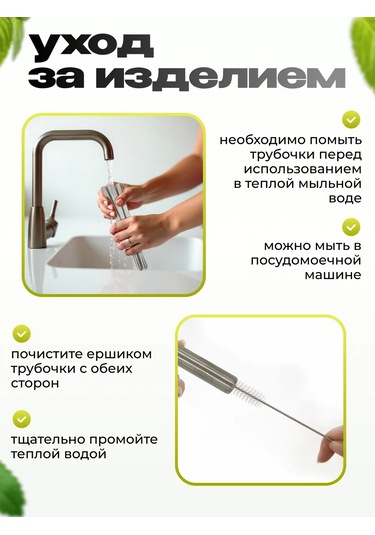 уход за изделием

необходимо помыть трубочки перед использованием в теплой мыльной воде

можно мыть в посудомоечной машине

почистите ершиком трубочки с обеих сторон

тщательно промойте теплой водой