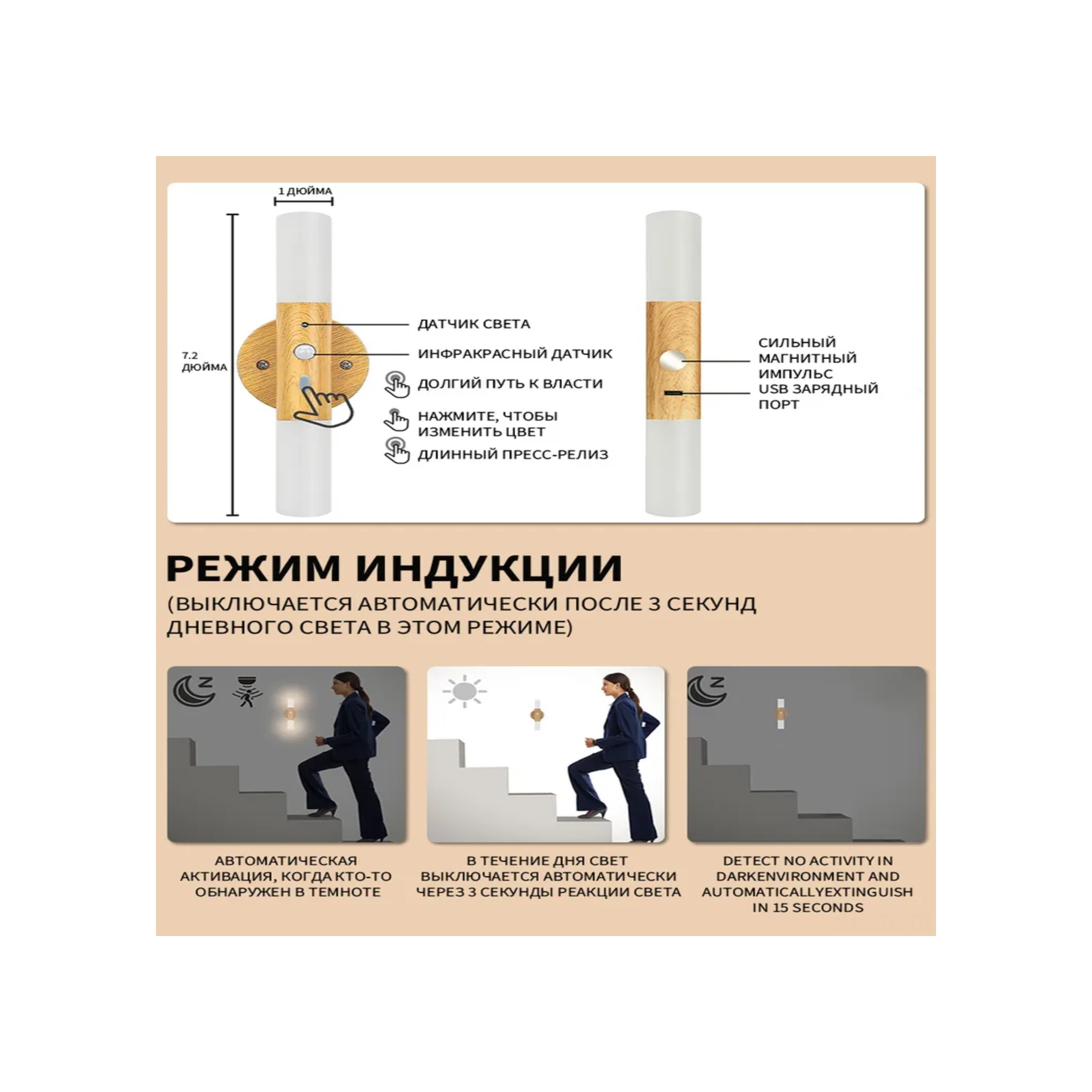 1 ДЮЙМА

7.2 ДЮЙМА

ДАТЧИК СВЕТА

ИНФРАКРАСНЫЙ ДАТЧИК

ДОЛГИЙ ПУТЬ К ВЛАСТИ

НАЖМИТЕ, ЧТОБЫ ИЗМЕНИТЬ ЦВЕТ

ДЛИННЫЙ ПРЕСС-РЕЛИЗ

СИЛЬНЫЙ МАГНИТНЫЙ ИМПУЛЬС

USB ЗАРЯДНЫЙ ПОРТ

РЕЖИМ ИНДУКЦИИ

(ВЫКЛЮЧАЕТСЯ АВТОМАТИЧЕСКИ ПОСЛЕ 3 СЕКУНД ДНЕВНОГО СВЕТА В ЭТОМ РЕЖИМЕ)

АВТОМАТИЧЕСКАЯ АКТИВАЦИЯ, КОГДА КТО-ТО ОБНАРУЖЕН В ТЕМНОТЕ

В ТЕЧЕНИЕ ДНЯ СВЕТ ВЫКЛЮЧАЕТСЯ АВТОМАТИЧЕСКИ ЧЕРЕЗ 3 СЕКУНДЫ РЕАКЦИИ СВЕТА

DETECT NO ACTIVITY IN DARKENVIRONMENT AND AUTOMATICALLYEXTINGUISH IN 15 SECONDS